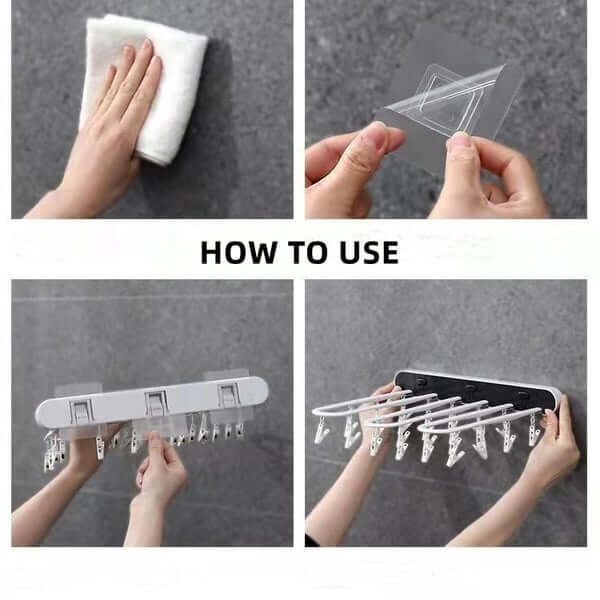 HOW TO USE