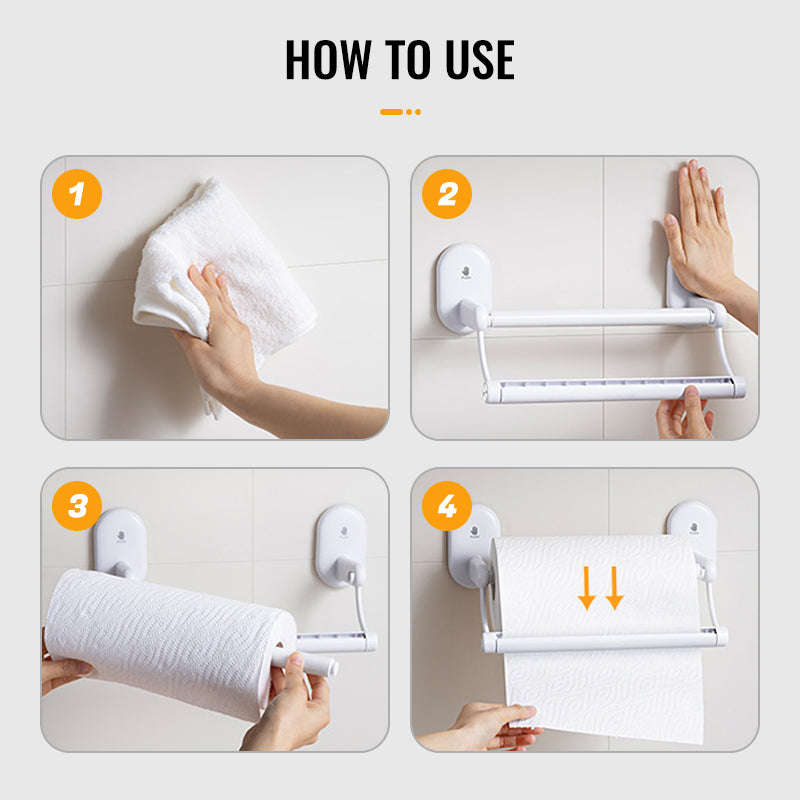 HOW TO USE

1

2

3

4