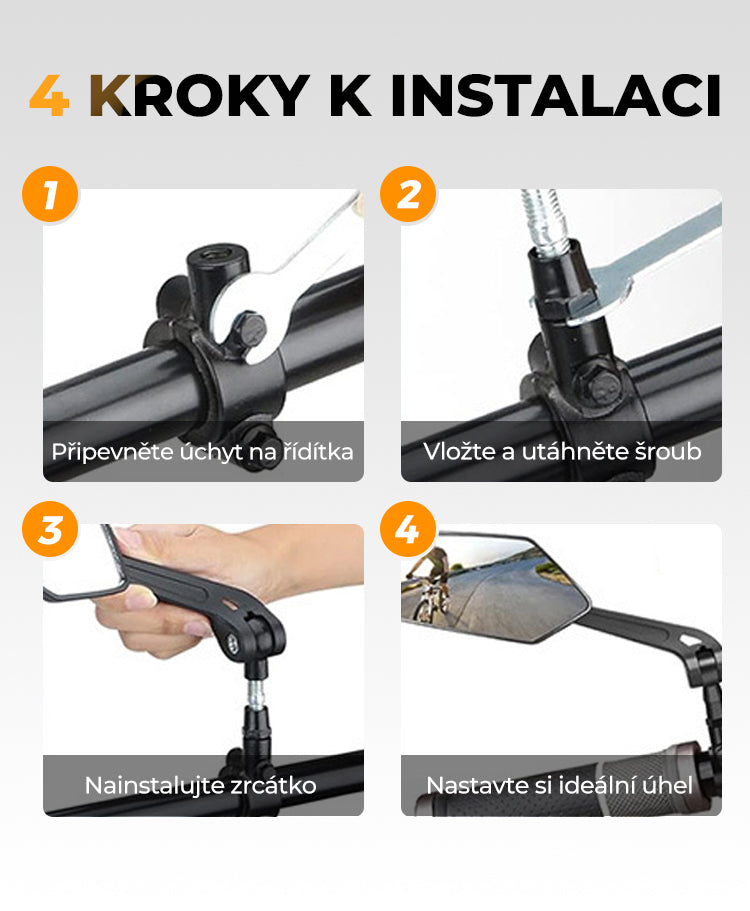 4 KROKY K INSTALACI

1

Připevněte úchyt na řídítka

2

Vložte a utáhněte šroub

3

Nainstalujte zrcátko

4

Nastavte si ideální úhel