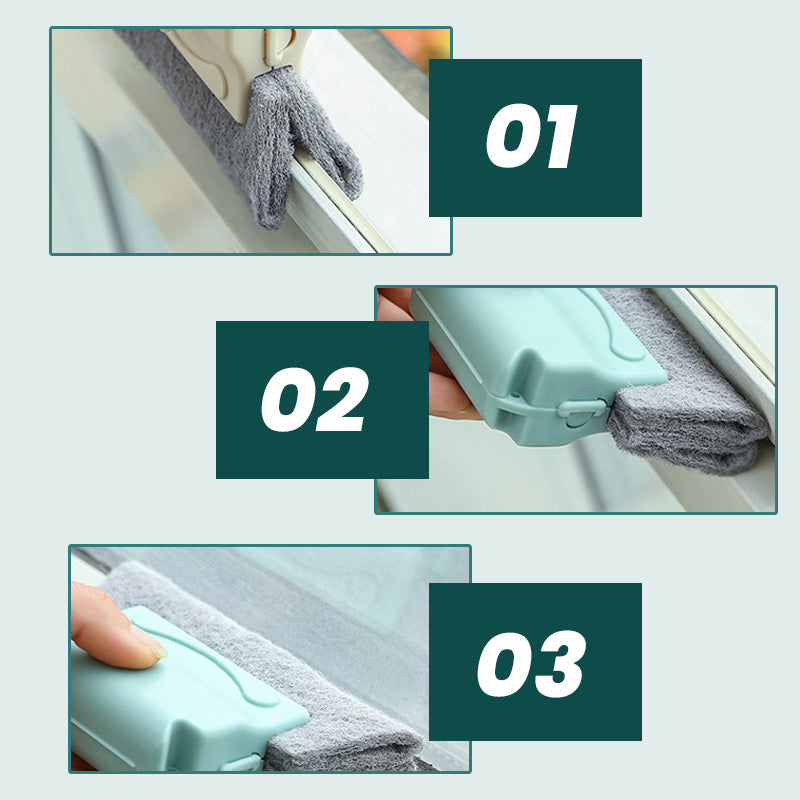 01

02

03