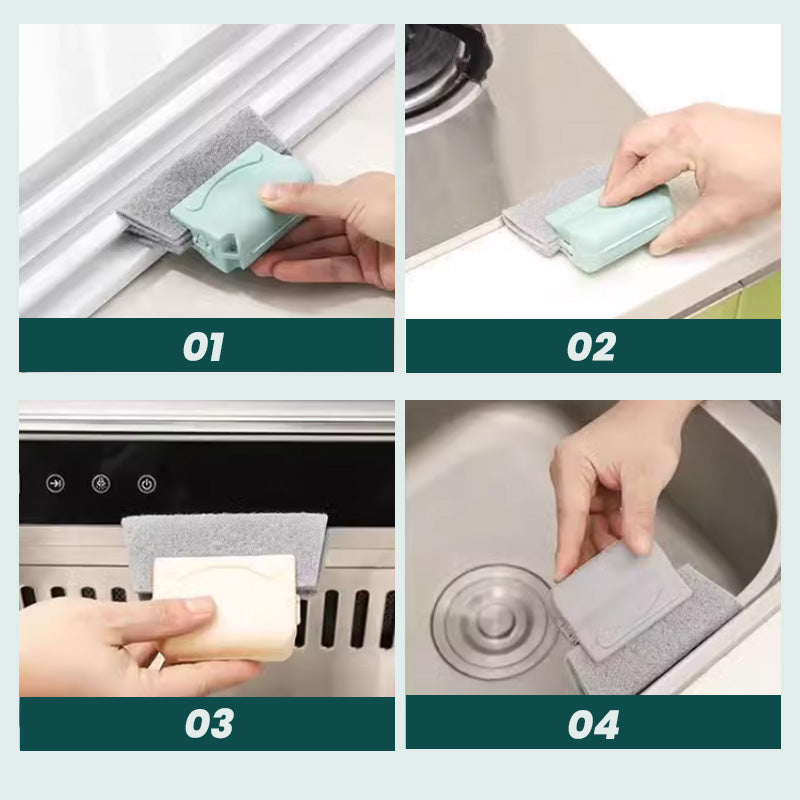 01

02

03

04