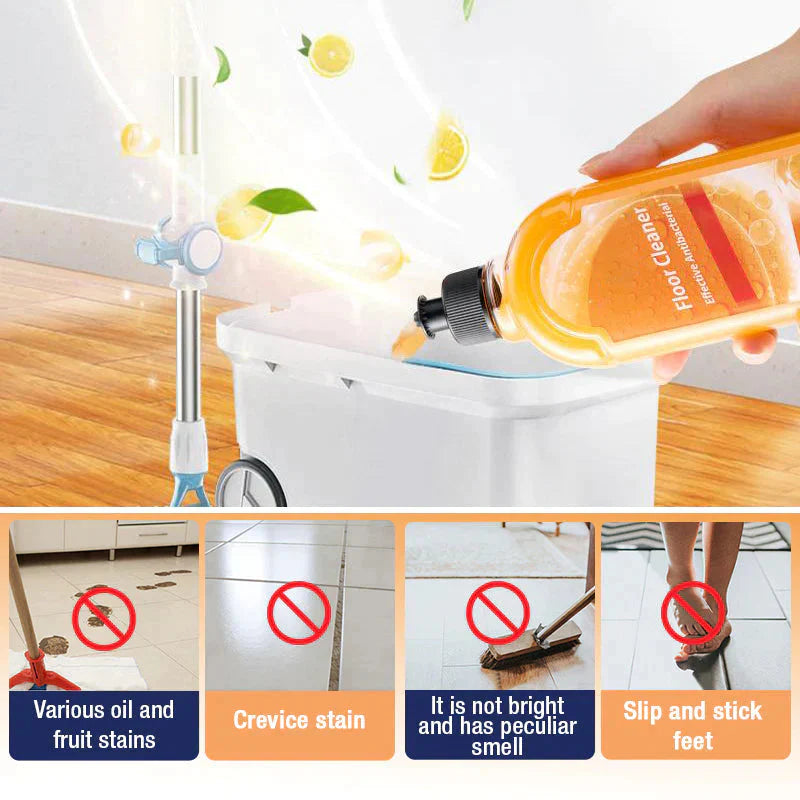 Floor Cleaner
Effective Antibacterial

Various oil and fruit stains

Crevice stain

It is not bright and has peculiar smell

Slip and stick feet